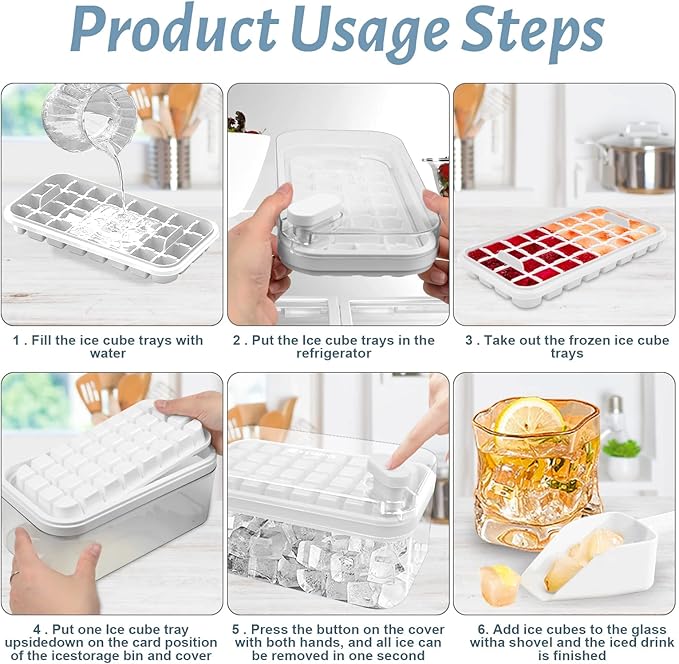 Product Usage Steps

1 . Fill the ice cube trays with water

2 . Put the Ice cube trays in the refrigerator

3 . Take out the frozen ice cube trays

4 . Put one Ice cube tray upsidedown on the card position of the icestorage bin and cover

5 . Press the button on the cover with both hands, and all ice can be removed in one second

6. Add ice cubes to the glass witha shovel and the iced drink is finished