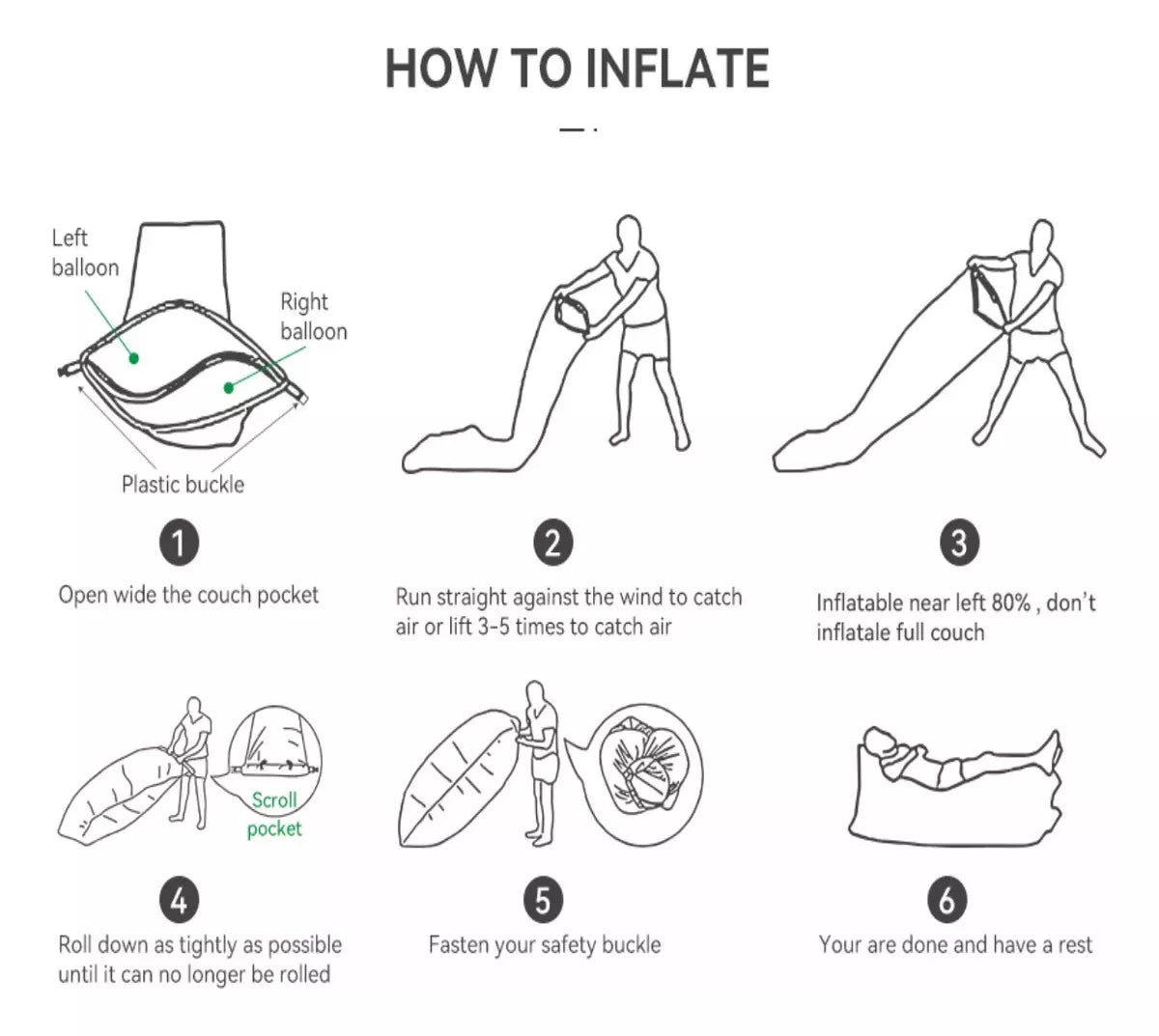 HOW TO INFLATE

Left balloon

Right balloon

Plastic buckle

1

Open wide the couch pocket

2

Run straight against the wind to catch air or lift 3-5 times to catch air

3

Inflatable near left 80% , don't inflatale full couch

Scroll pocket

4

Roll down as tightly as possible until it can no longer be rolled

5

Fasten your safety buckle

6

Your are done and have a rest