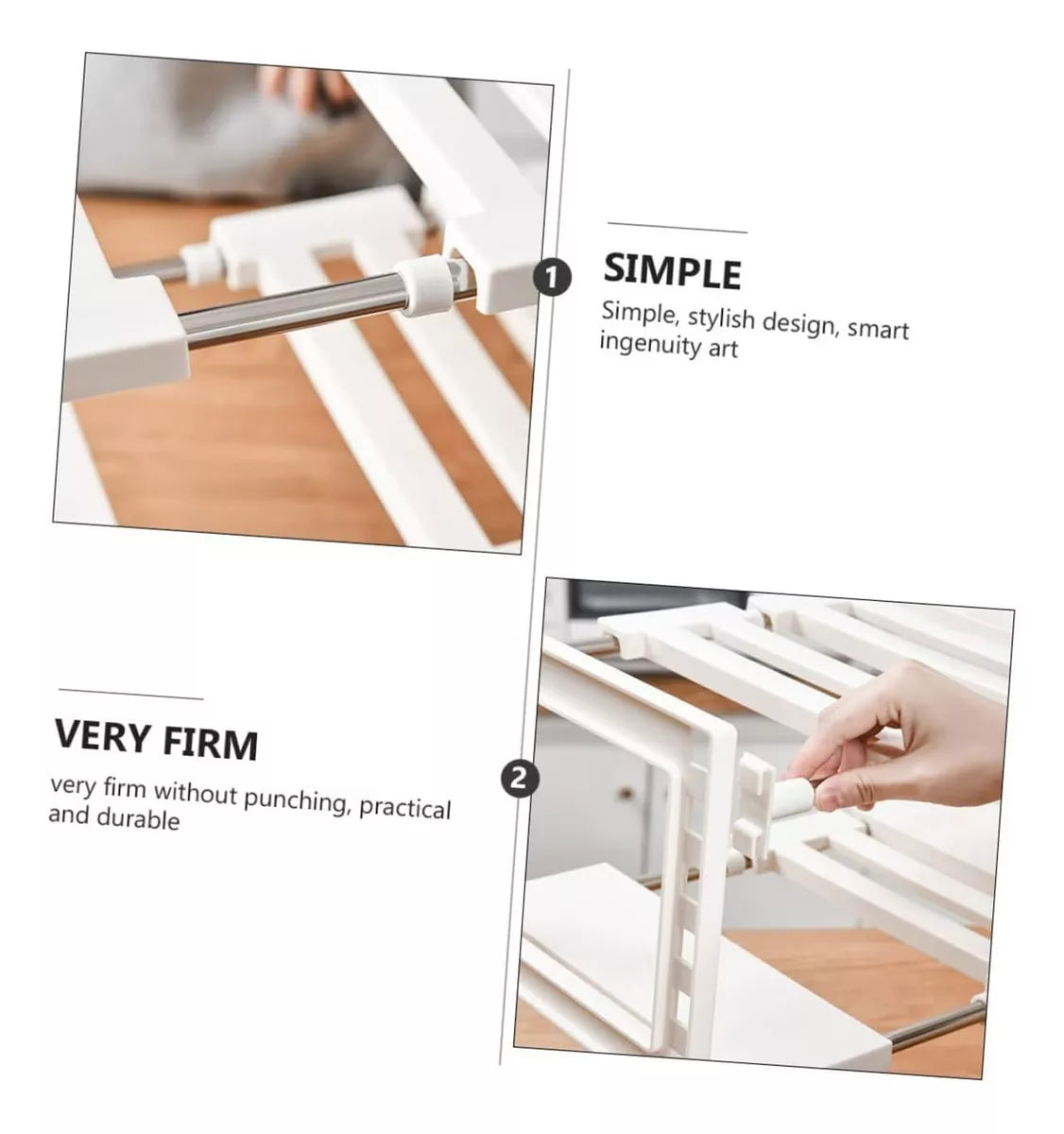 1

SIMPLE

Simple, stylish design, smart ingenuity art

VERY FIRM

very firm without punching, practical and durable

2