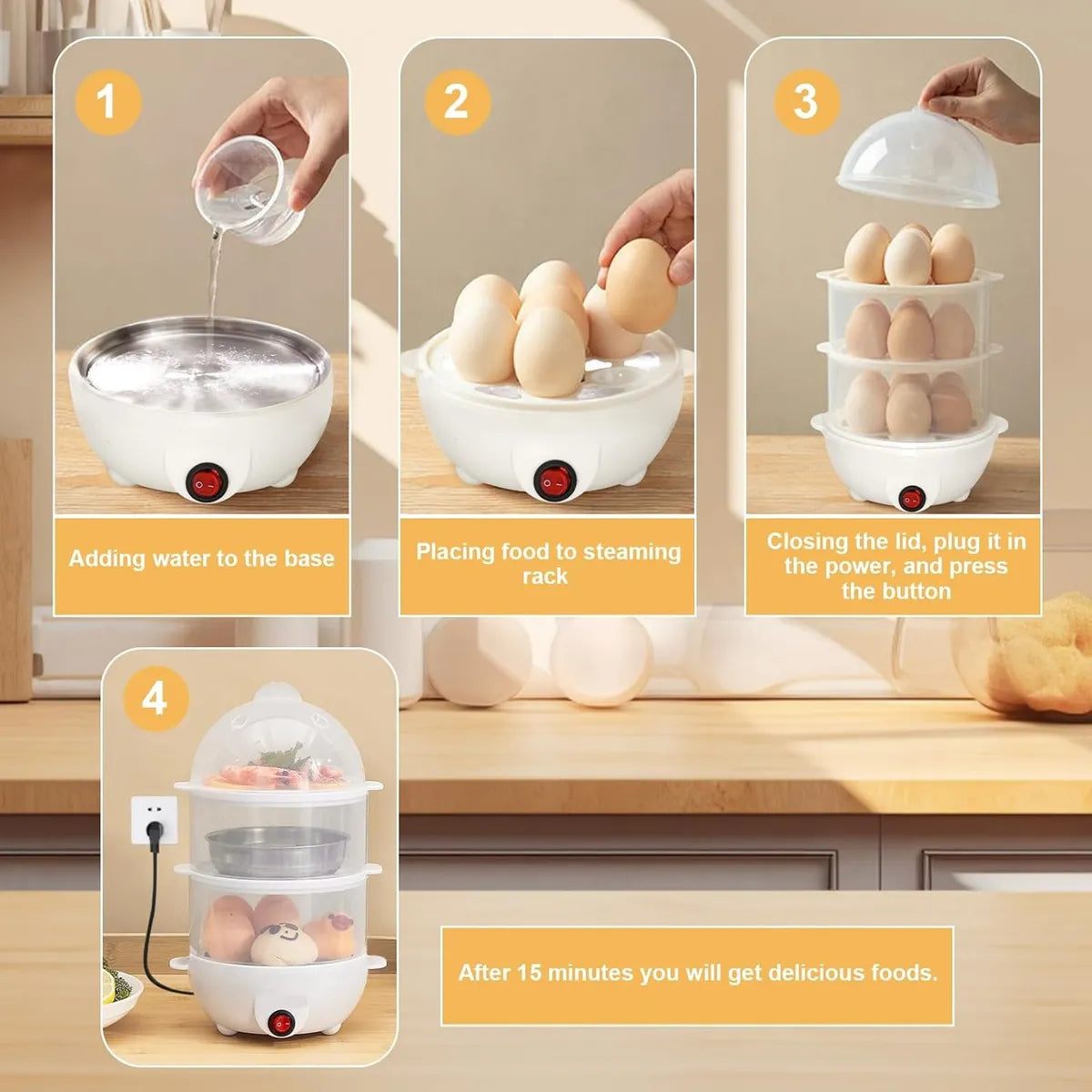 1

Adding water to the base

2

Placing food to steaming rack

3

Closing the lid, plug it in the power, and press the button

4

After 15 minutes you will get delicious foods.