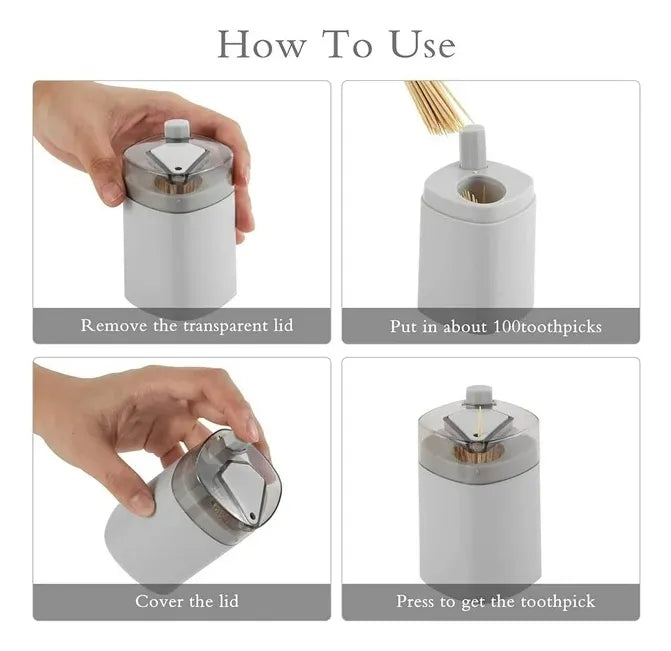 How To Use

Remove the transparent lid

Put in about 100toothpicks

Cover the lid

Press to get the toothpick