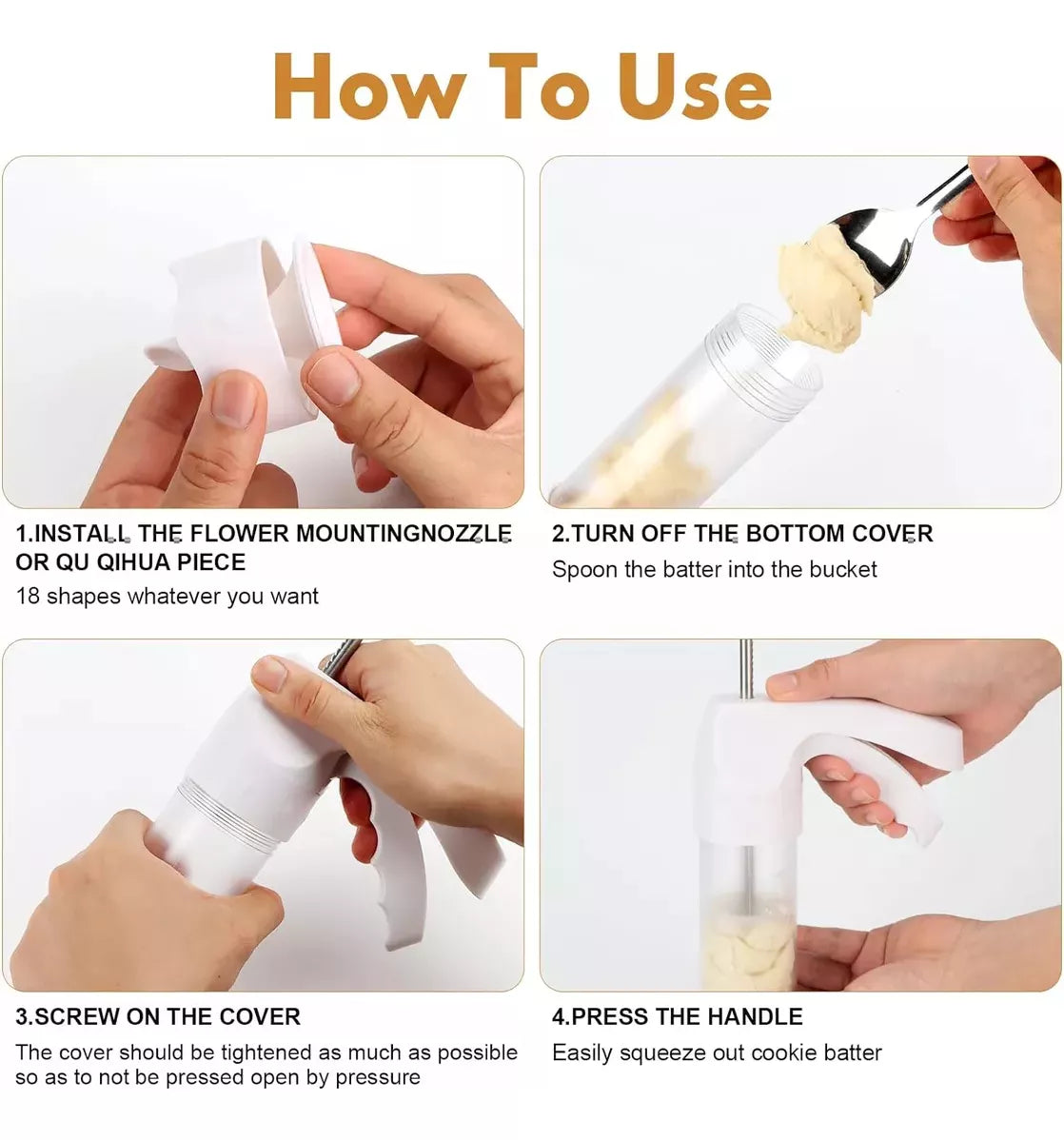 How To Use

1.INSTALL THE FLOWER MOUNTINGNOZZLE OR QU QIHUA PIECE
18 shapes whatever you want

2.TURN OFF THE BOTTOM COVER
Spoon the batter into the bucket

3.SCREW ON THE COVER
The cover should be tightened as much as possible so as to not be pressed open by pressure

4.PRESS THE HANDLE
Easily squeeze out cookie batter