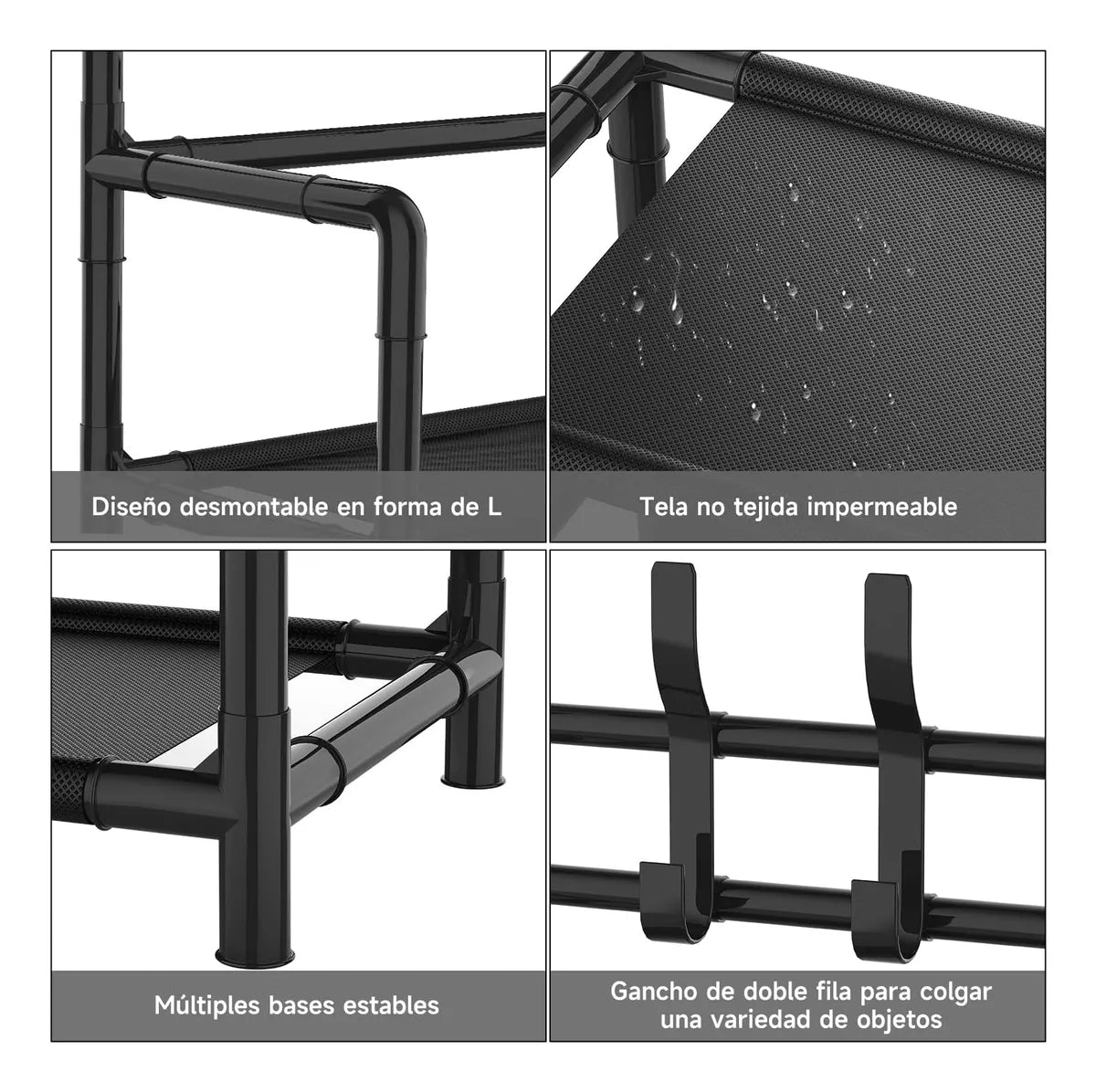 Diseño desmontable en forma de L

Tela no tejida impermeable

Múltiples bases estables

Gancho de doble fila para colgar una variedad de objetos