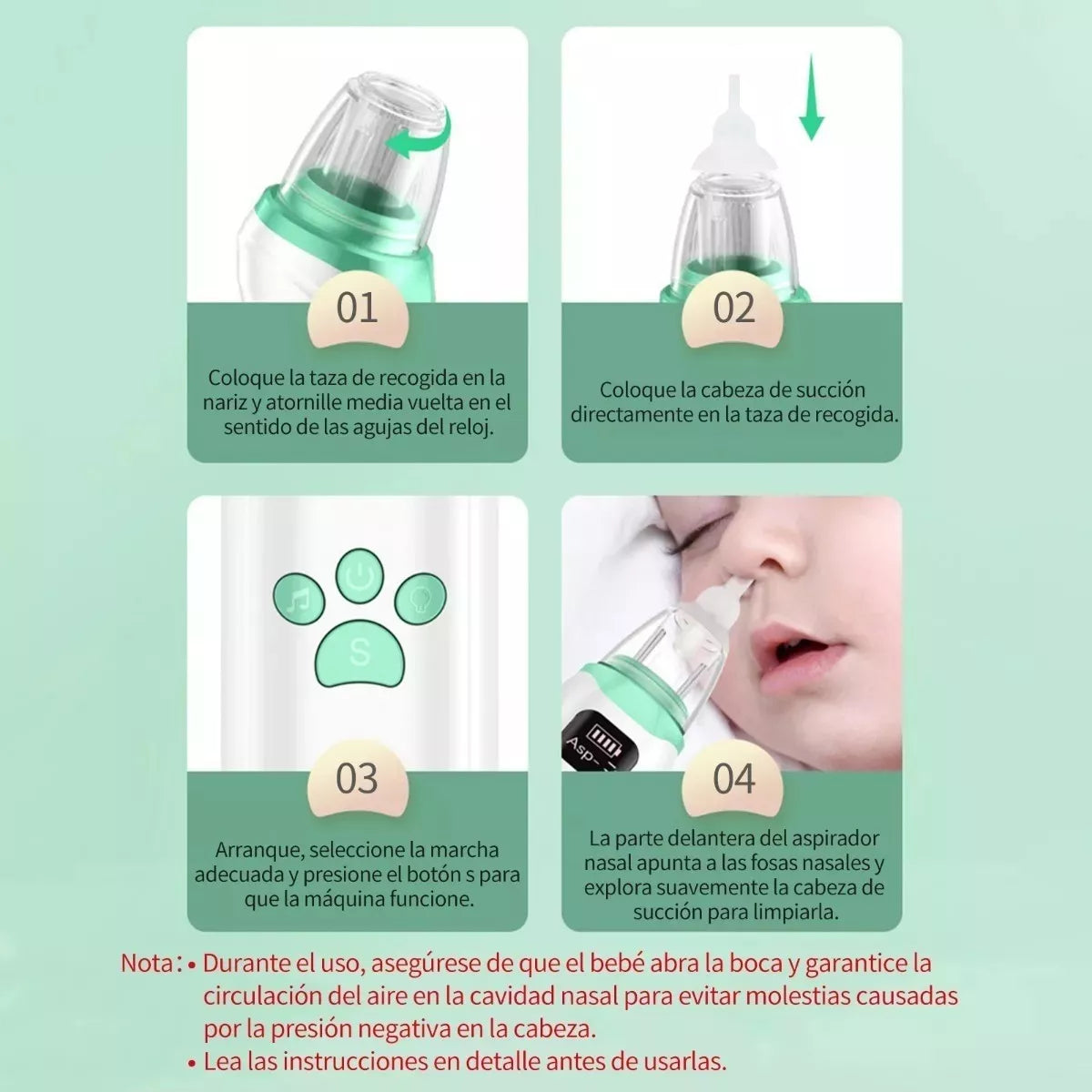 01

Coloque la taza de recogida en la nariz y atornille media vuelta en el sentido de las agujas del reloj.

02

Coloque la cabeza de succión directamente en la taza de recogida.

S

03

Arranque, seleccione la marcha adecuada y presione el botón s para que la máquina funcione.

Asp-

04

La parte delantera del aspirador nasal apunta a las fosas nasales y explora suavemente la cabeza de succión para limpiarla.

Nota: • Durante el uso, asegúrese de que el bebé abra la boca y garantice la circulación del aire en la cavidad nasal para evitar molestias causadas por la presión negativa en la cabeza.

• Lea las instrucciones en detalle antes de usarlas.