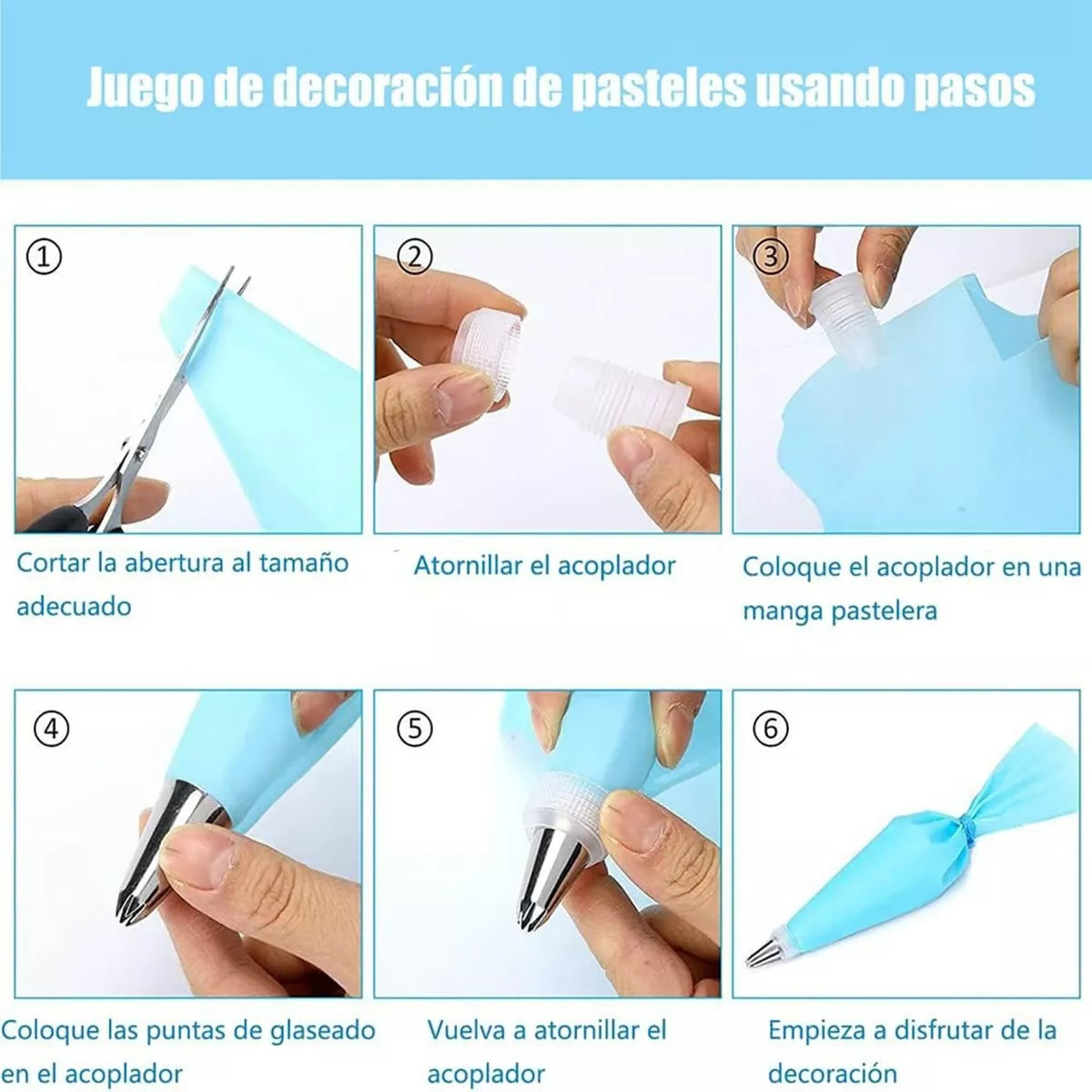 Juego de decoración de pasteles usando pasos

①
Cortar la abertura al tamaño adecuado

②
Atornillar el acoplador

③
Coloque el acoplador en una manga pastelera

④
Coloque las puntas de glaseado en el acoplador

⑤
Vuelva a atornillar el acoplador

⑥
Empieza a disfrutar de la decoración