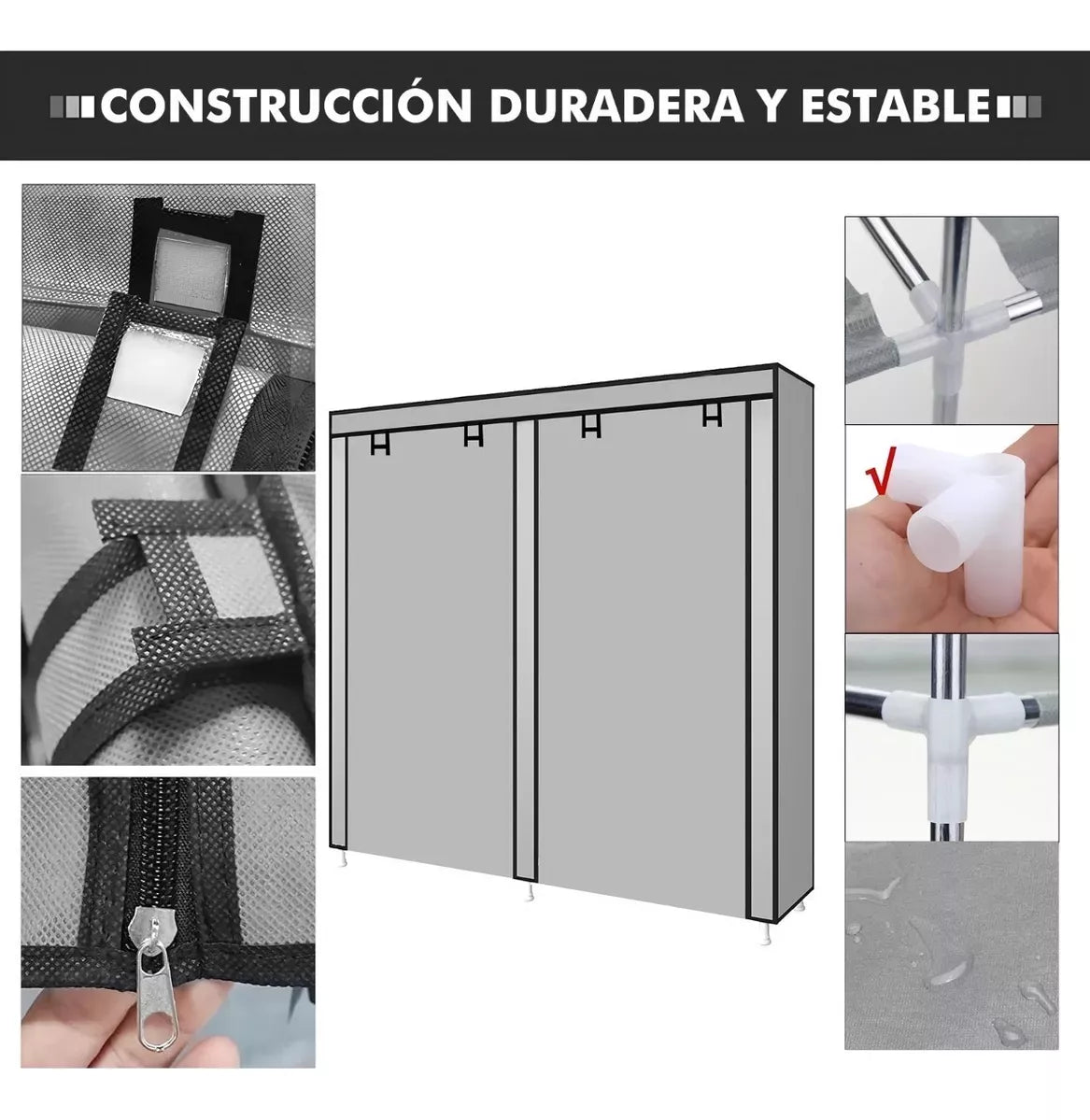 CONSTRUCCIÓN DURADERA Y ESTABLE

√