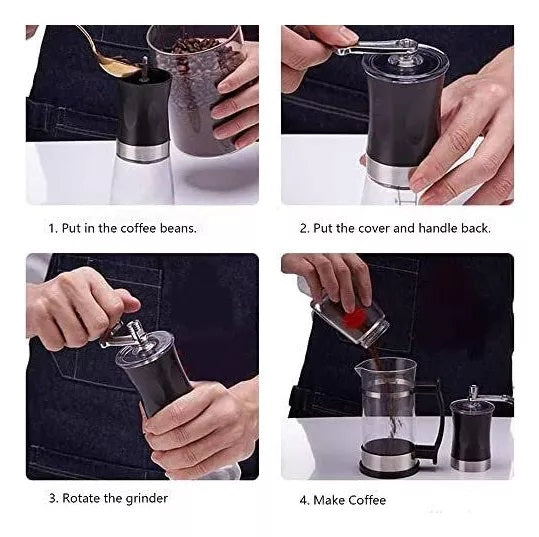 1. Put in the coffee beans.

2. Put the cover and handle back.

3. Rotate the grinder

4. Make Coffee