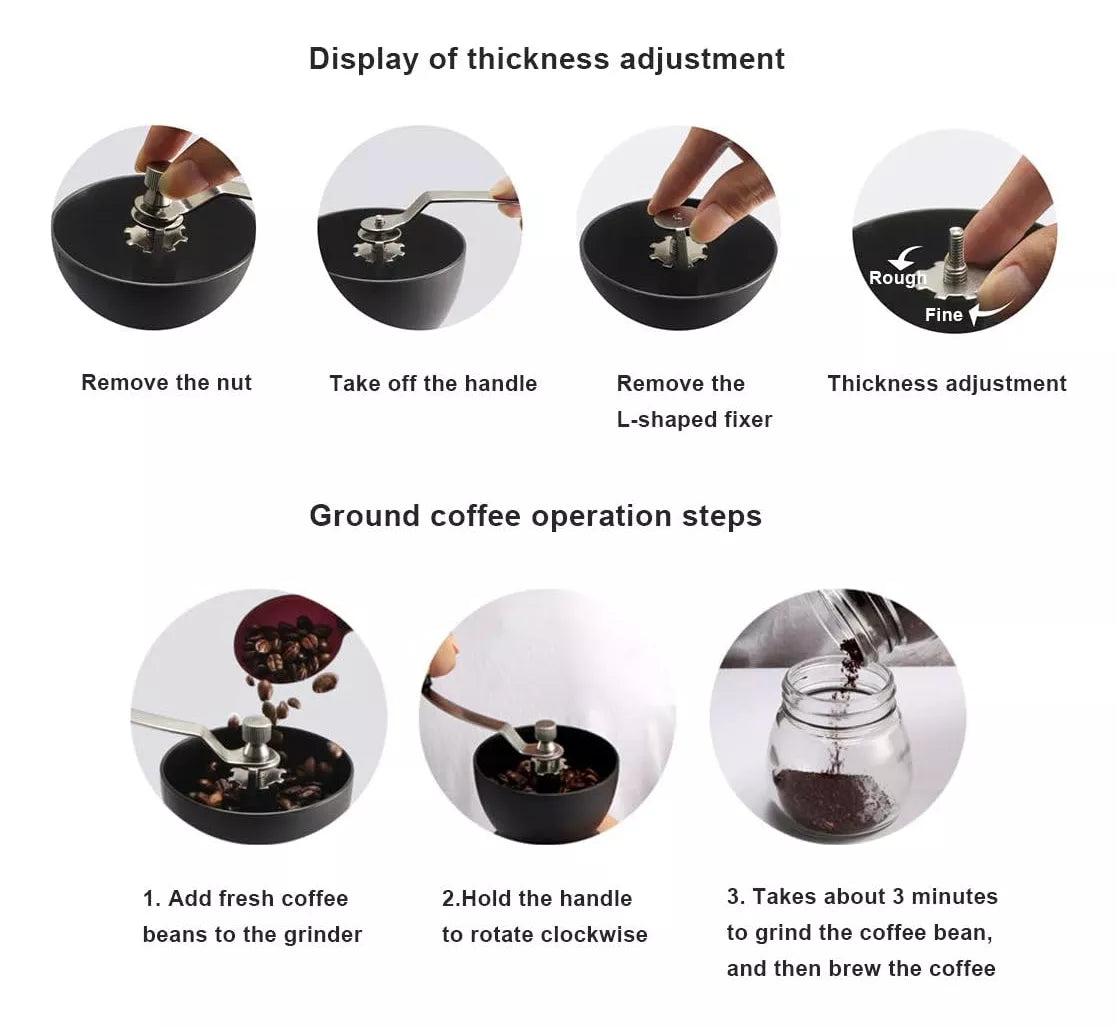 Display of thickness adjustment

Rough

Fine

Remove the nut

Take off the handle

Remove the L-shaped fixer

Thickness adjustment

Ground coffee operation steps

1. Add fresh coffee beans to the grinder

2.Hold the handle to rotate clockwise

3. Takes about 3 minutes to grind the coffee bean, and then brew the coffee