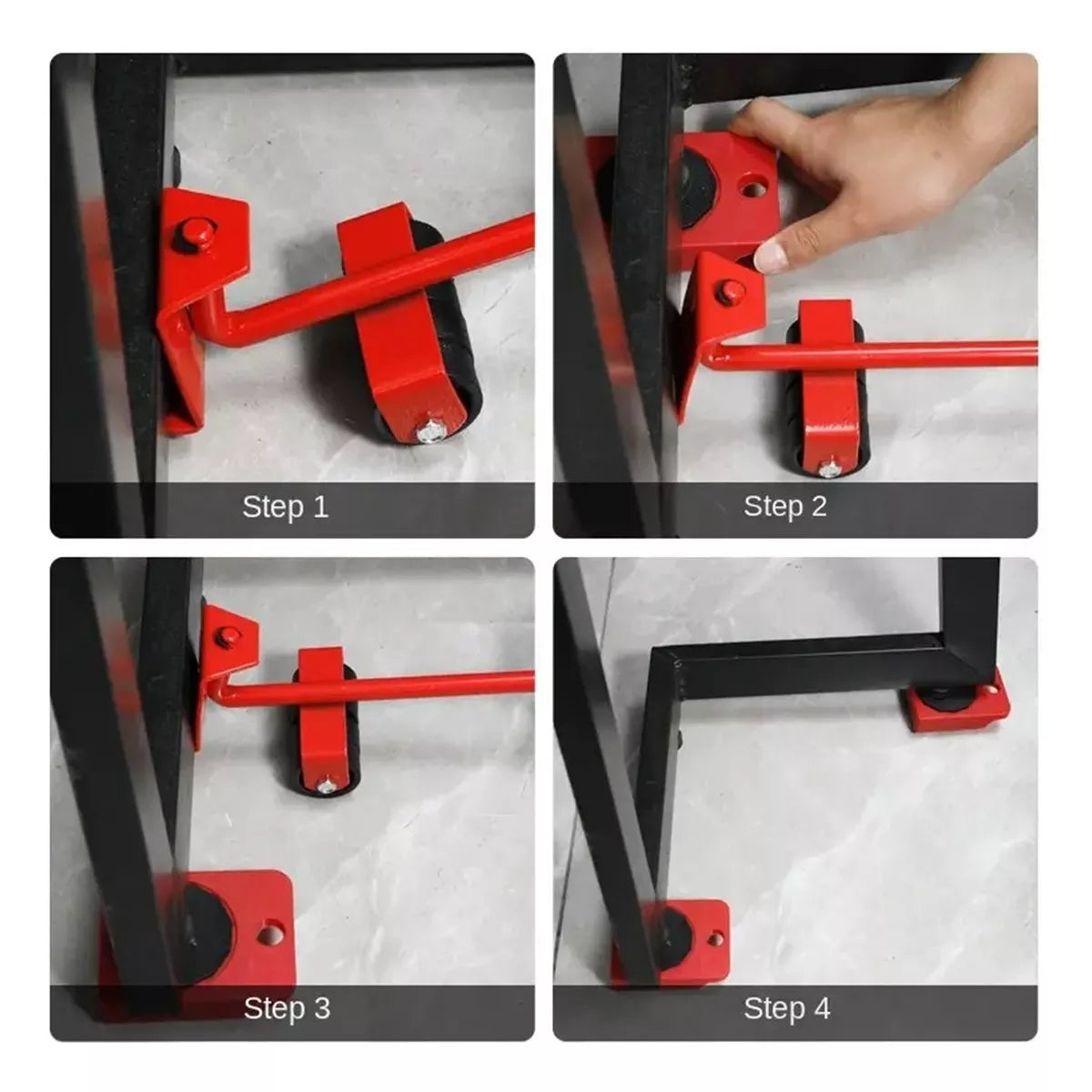 Step 1

Step 2

Step 3

Step 4