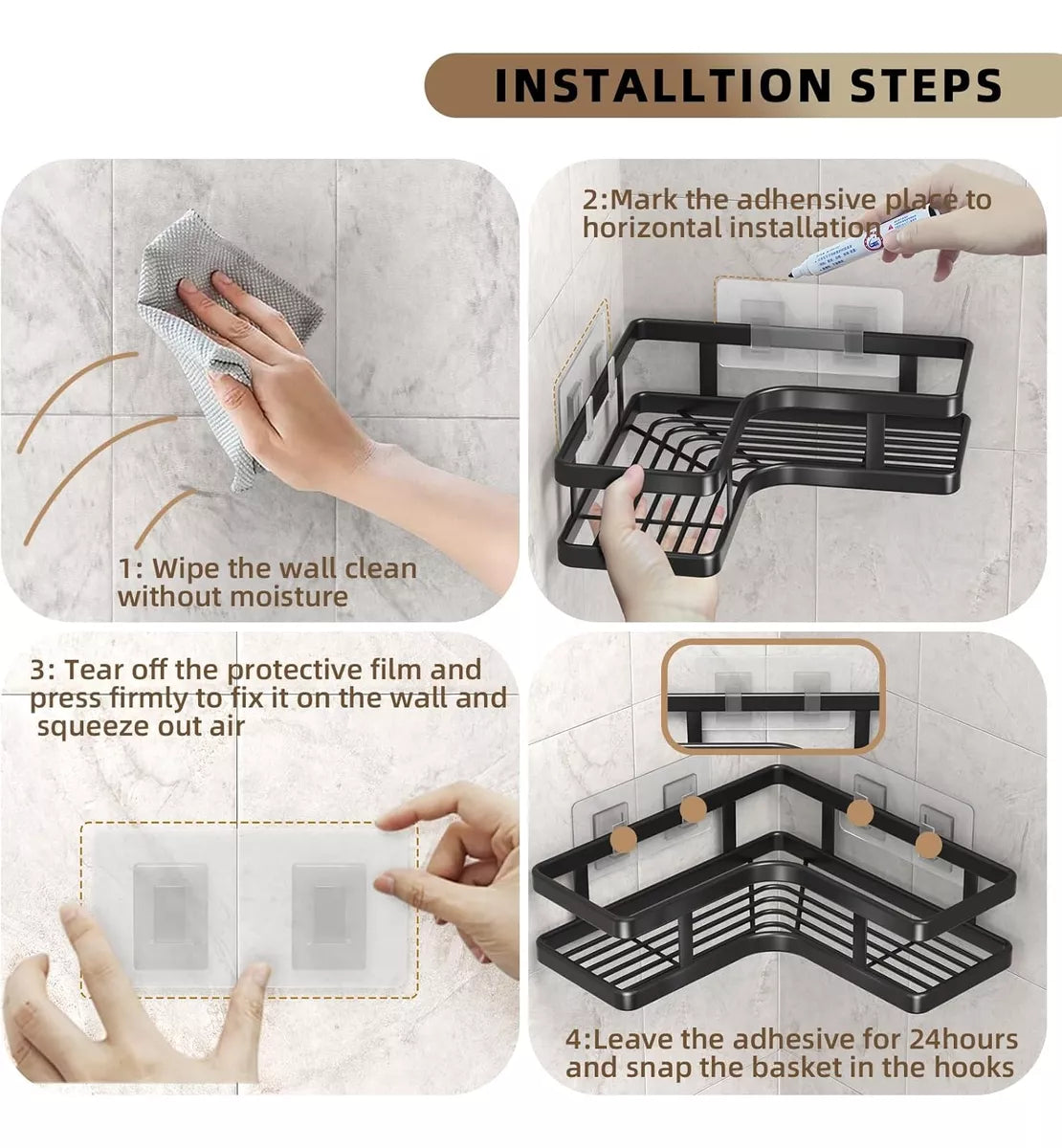 INSTALLTION STEPS

1: Wipe the wall clean without moisture

2:Mark the adhesive place to horizontal installation

3: Tear off the protective film and press firmly to fix it on the wall and squeeze out air

4:Leave the adhesive for 24hours and snap the basket in the hooks