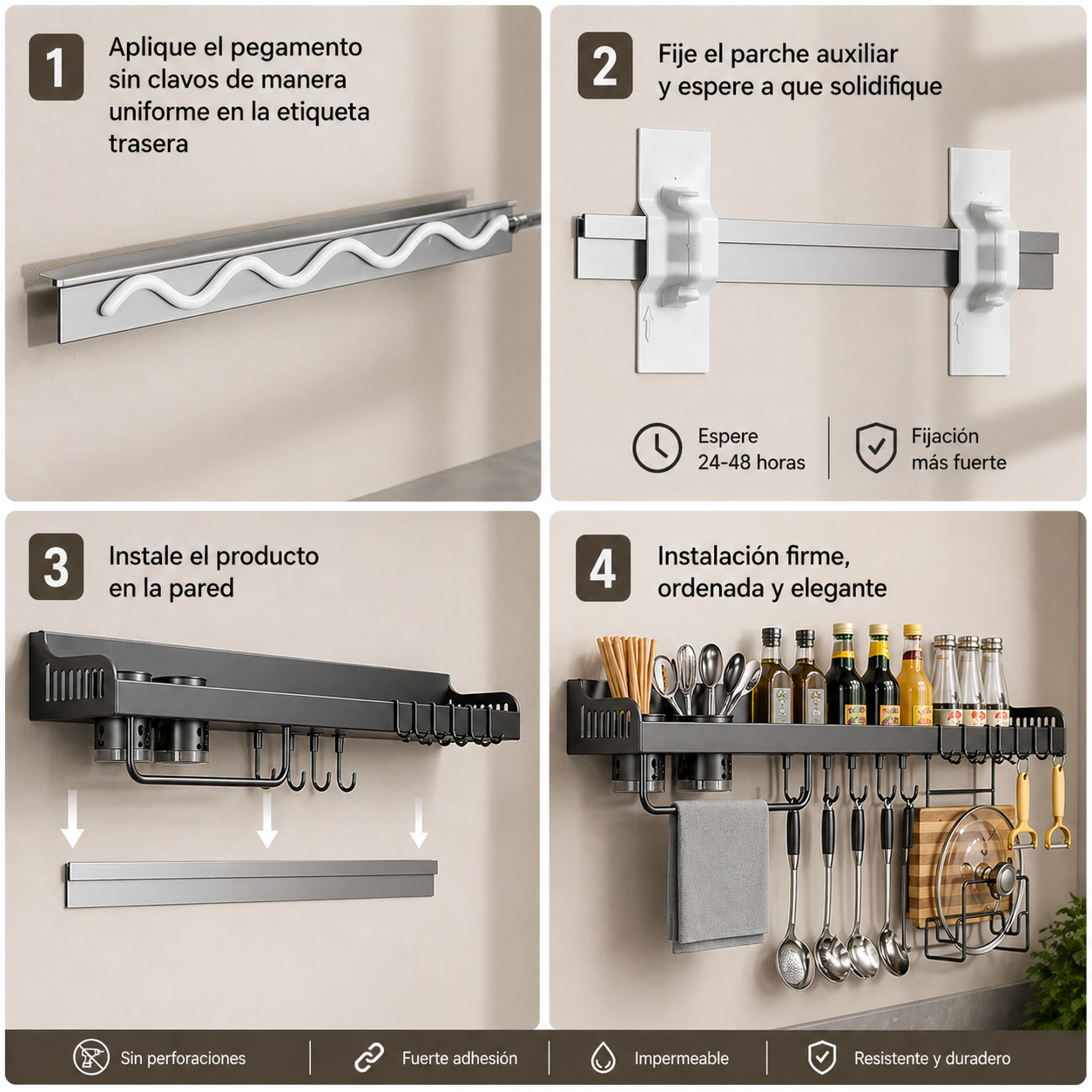 1

Aplique el pegamento sin clavos de manera uniforme en la etiqueta trasera

2

Fije el parche auxiliar y espere a que solidifique

Espere 24-48 horas

Fijación más fuerte

3

Instale el producto en la pared

4

Instalación firme, ordenada y elegante

Sin perforaciones

Fuerte adhesión

Impermeable

Resistente y duradero