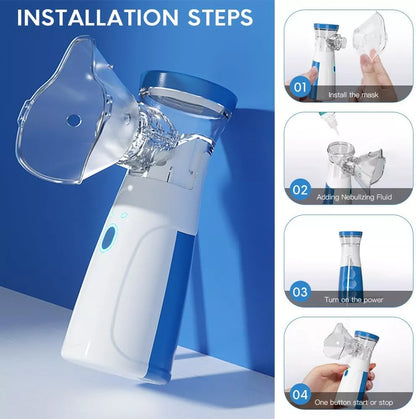 INSTALLATION STEPS

01 Install the mask

02 Adding Nebulizing Fluid

03 Turn on the power

04 One button start or stop