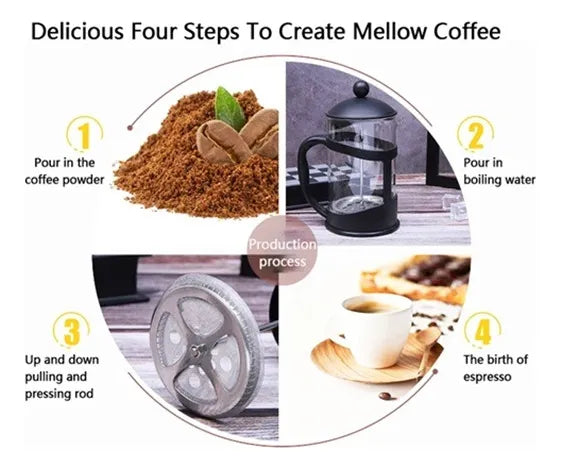 Delicious Four Steps To Create Mellow Coffee

1
Pour in the coffee powder

2
Pour in boiling water

Production process

3
Up and down pulling and pressing rod

4
The birth of espresso