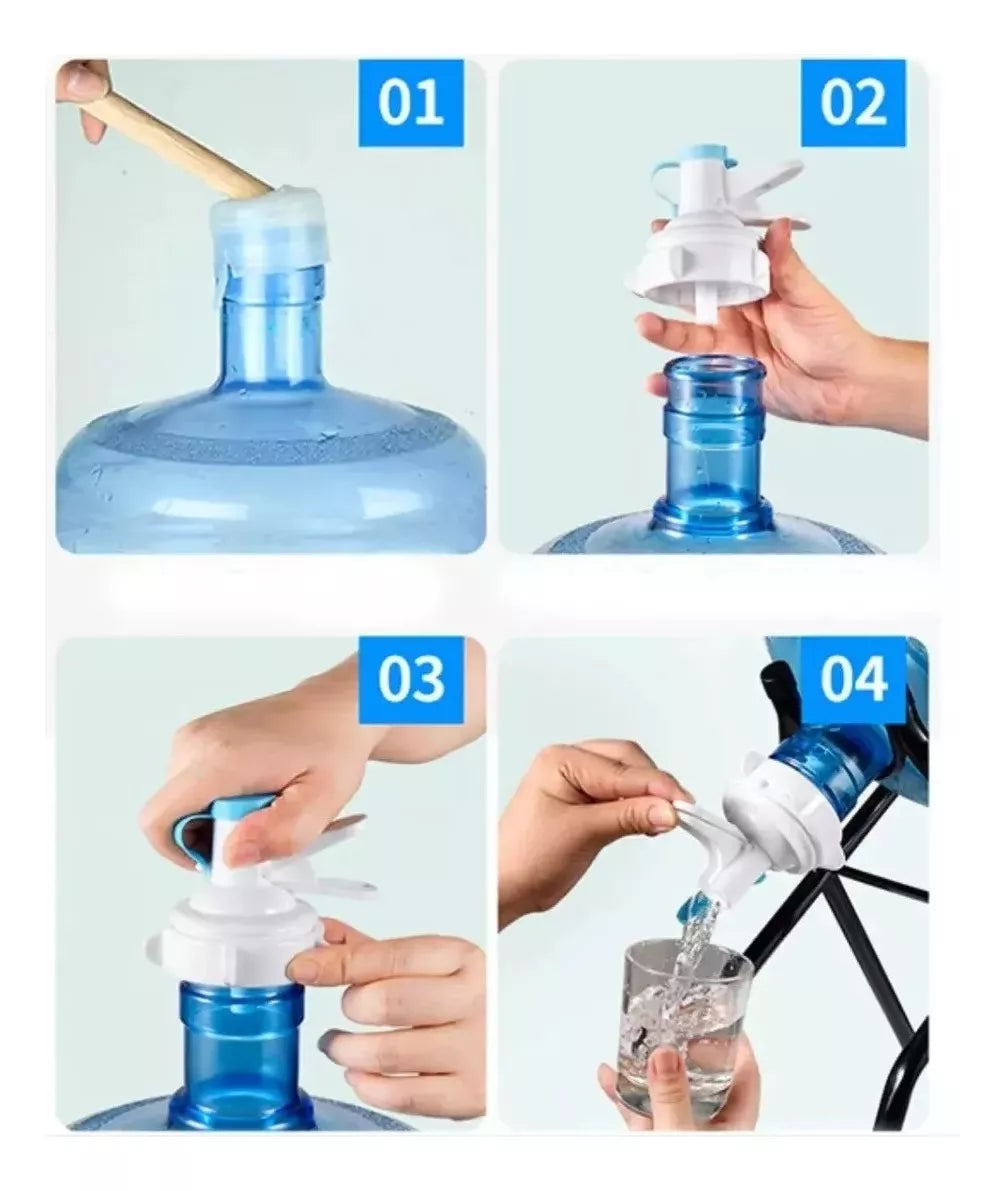 01

02

03

04