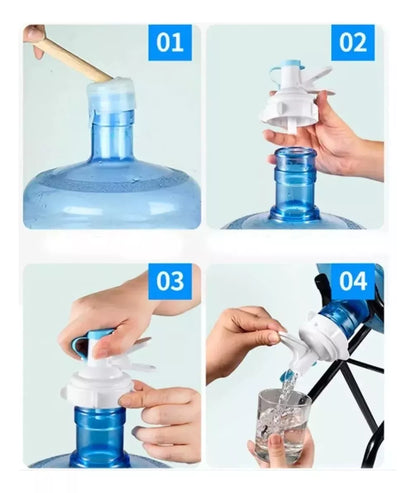 01

02

03

04