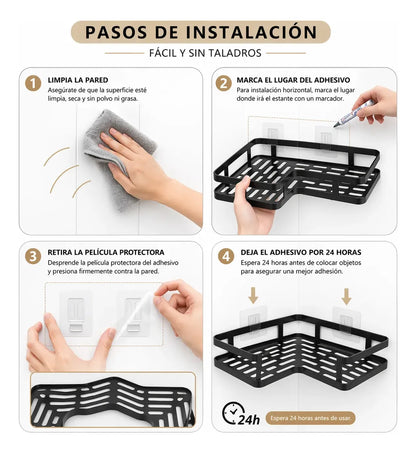 PASOS DE INSTALACIÓN

FÁCIL Y SIN TALADROS

1 LIMPIA LA PARED
Asegúrate de que la superficie esté limpia, seca y sin polvo ni grasa.

2 MARCA EL LUGAR DEL ADHESIVO
Para instalación horizontal, marca el lugar donde irá el estante con un marcador.

3 RETIRA LA PELÍCULA PROTECTORA
Desprende la película protectora del adhesivo y presiona firmemente contra la pared.

4 DEJA EL ADHESIVO POR 24 HORAS
Espera 24 horas antes de colocar objetos para asegurar una mejor adhesión.

24h

Espera 24 horas antes de usar.