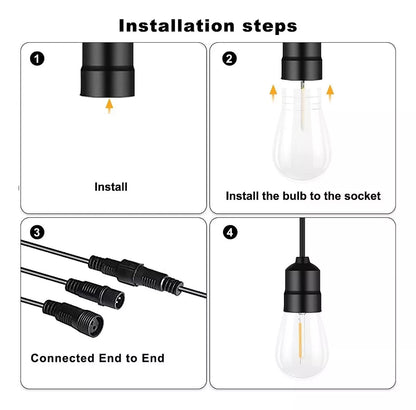 Installation steps

1

Install

2

Install the bulb to the socket

3

Connected End to End

4