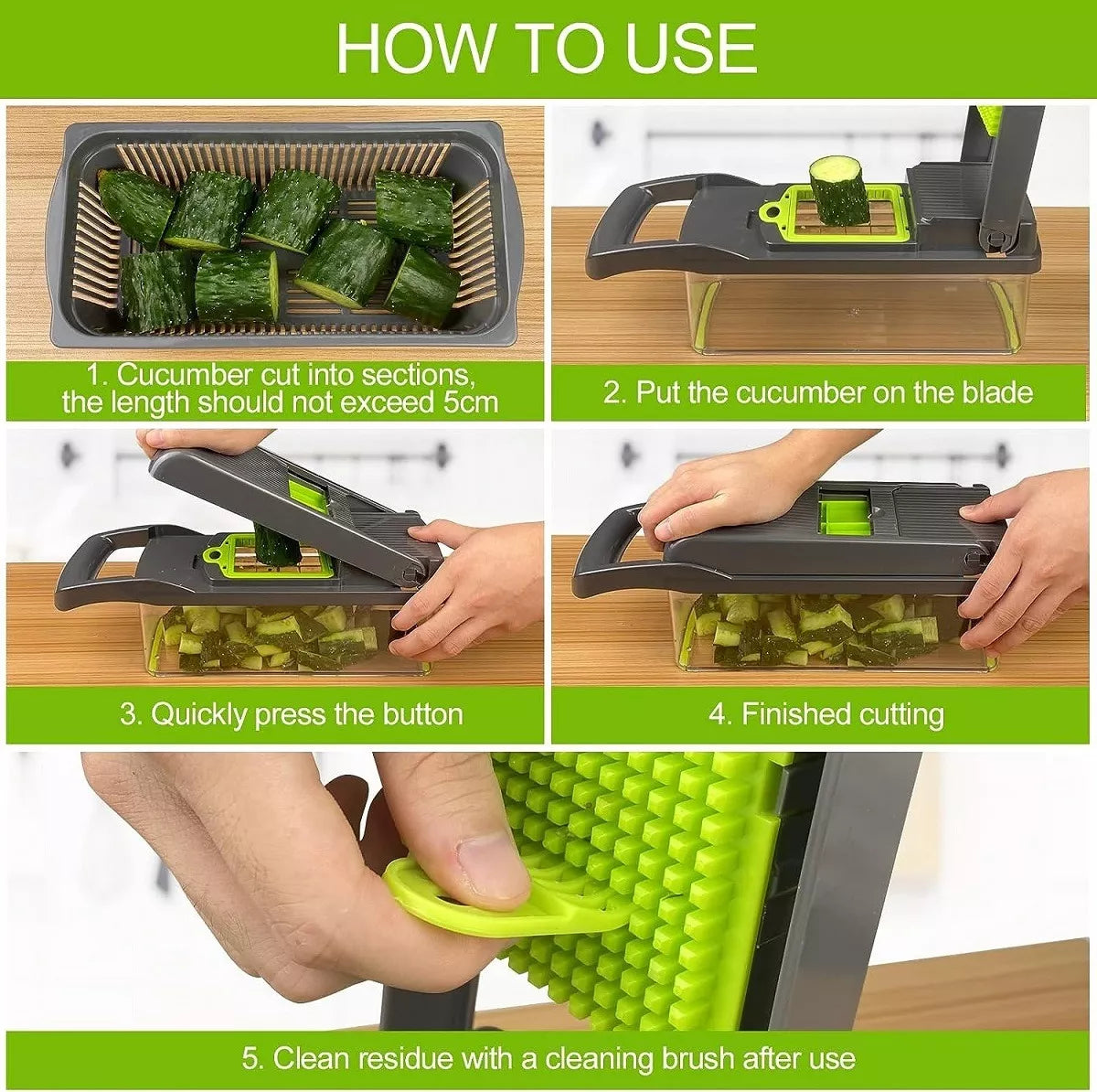 HOW TO USE

1. Cucumber cut into sections, the length should not exceed 5cm

2. Put the cucumber on the blade

3. Quickly press the button

4. Finished cutting

5. Clean residue with a cleaning brush after use