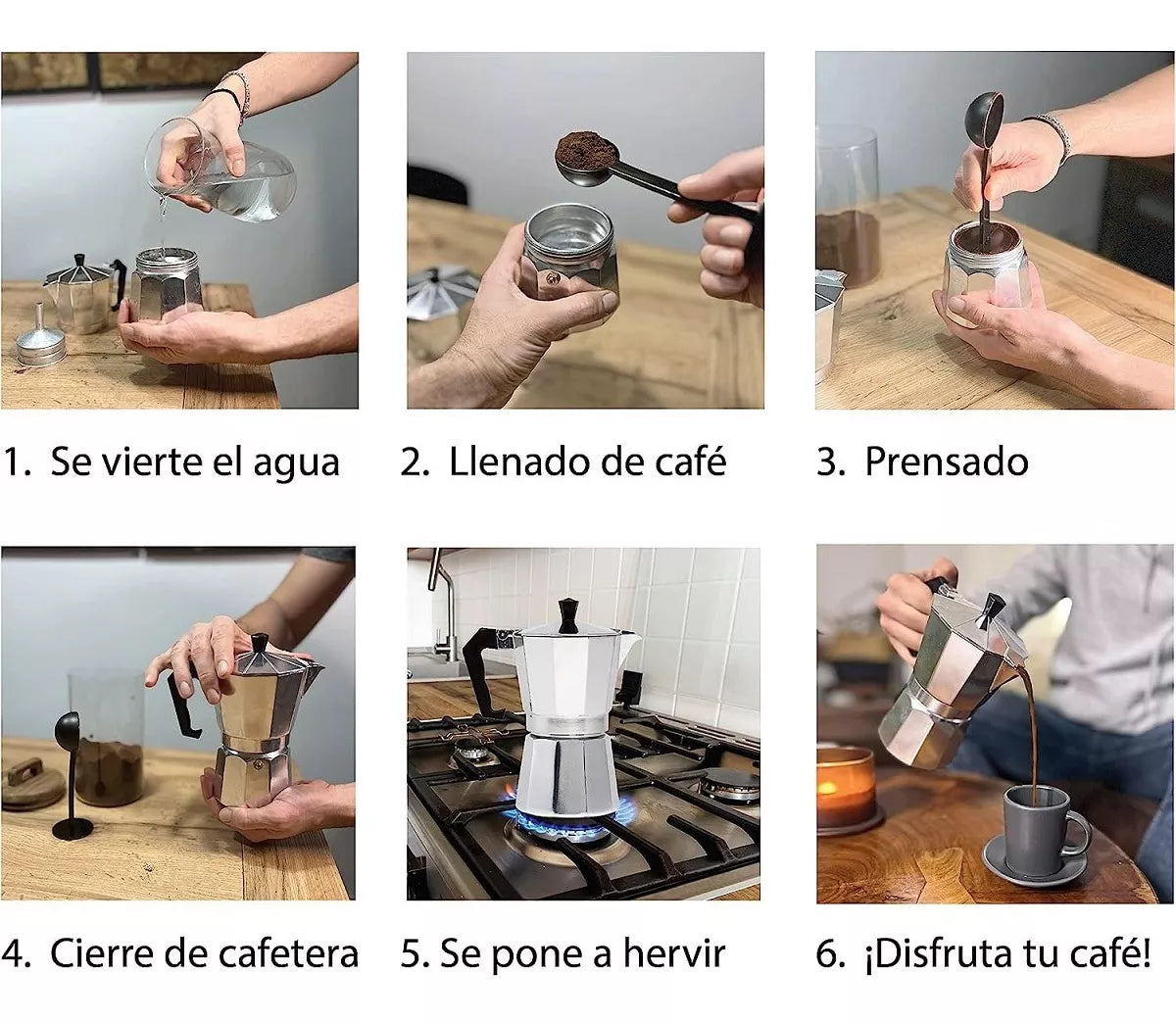 1. Se vierte el agua

2. Llenado de café

3. Prensado

4. Cierre de cafetera

5. Se pone a hervir

6. ¡Disfruta tu café!