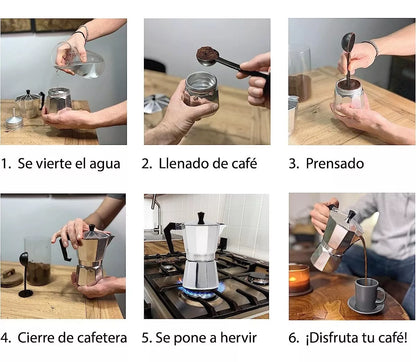 1. Se vierte el agua

2. Llenado de café

3. Prensado

4. Cierre de cafetera

5. Se pone a hervir

6. ¡Disfruta tu café!