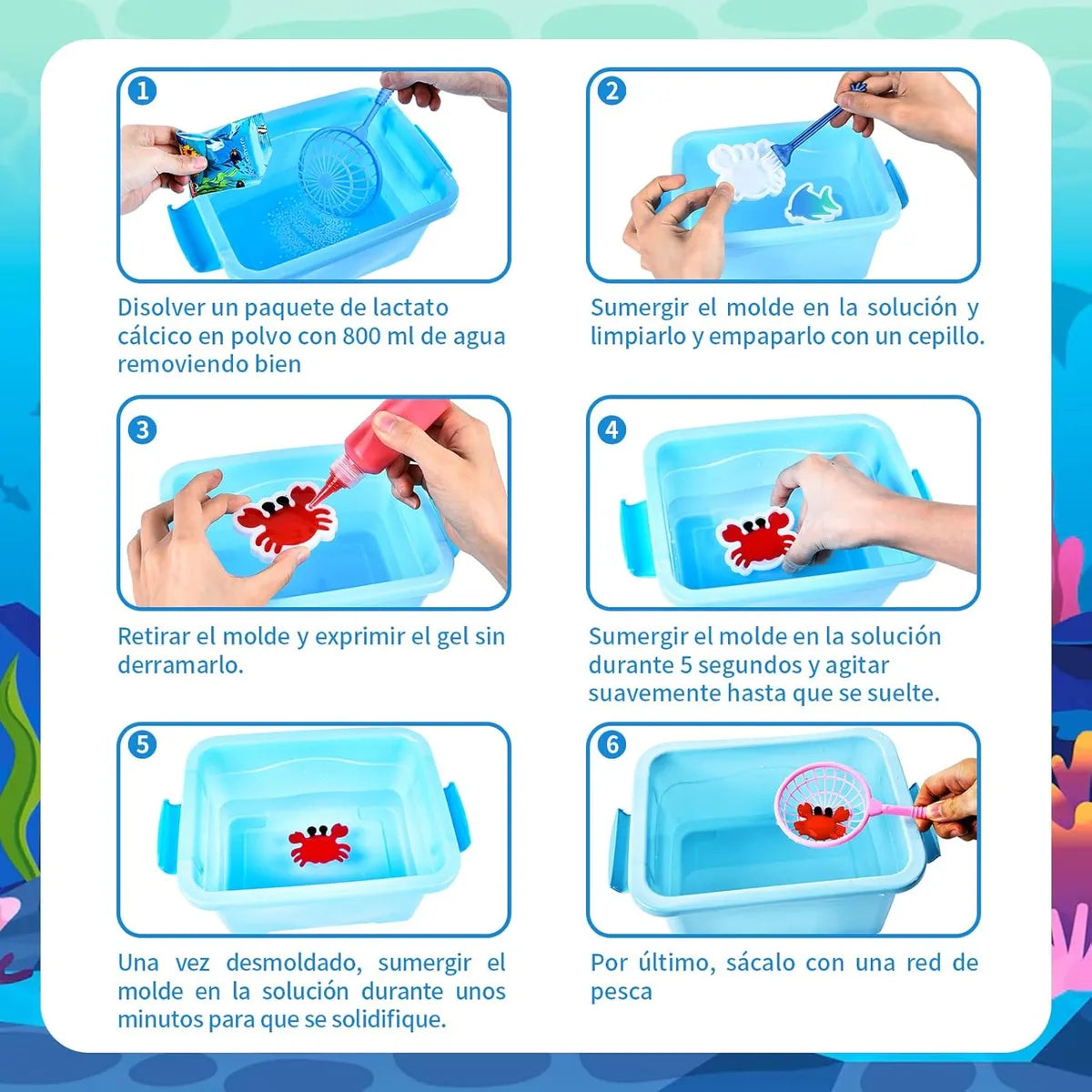 1

Disolver un paquete de lactato cálcico en polvo con 800 ml de agua removiendo bien

2

Sumergir el molde en la solución y limpiarlo y empaparlo con un cepillo.

3

Retirar el molde y exprimir el gel sin derramarlo.

4

Sumergir el molde en la solución durante 5 segundos y agitar suavemente hasta que se suelte.

5

Una vez desmoldado, sumergir el molde en la solución durante unos minutos para que se solidifique.

6

Por último, sácalo con una red de pesca