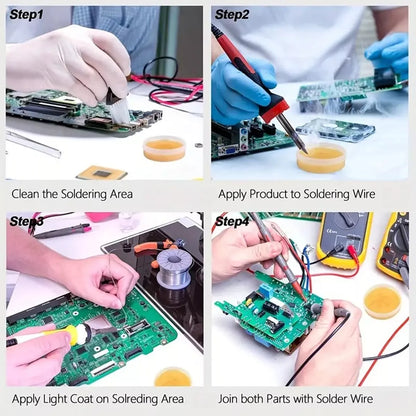 Step1

Clean the Soldering Area

Step2

Apply Product to Soldering Wire

Step3

Apply Light Coat on Solreding Area

Step4

Join both Parts with Solder Wire