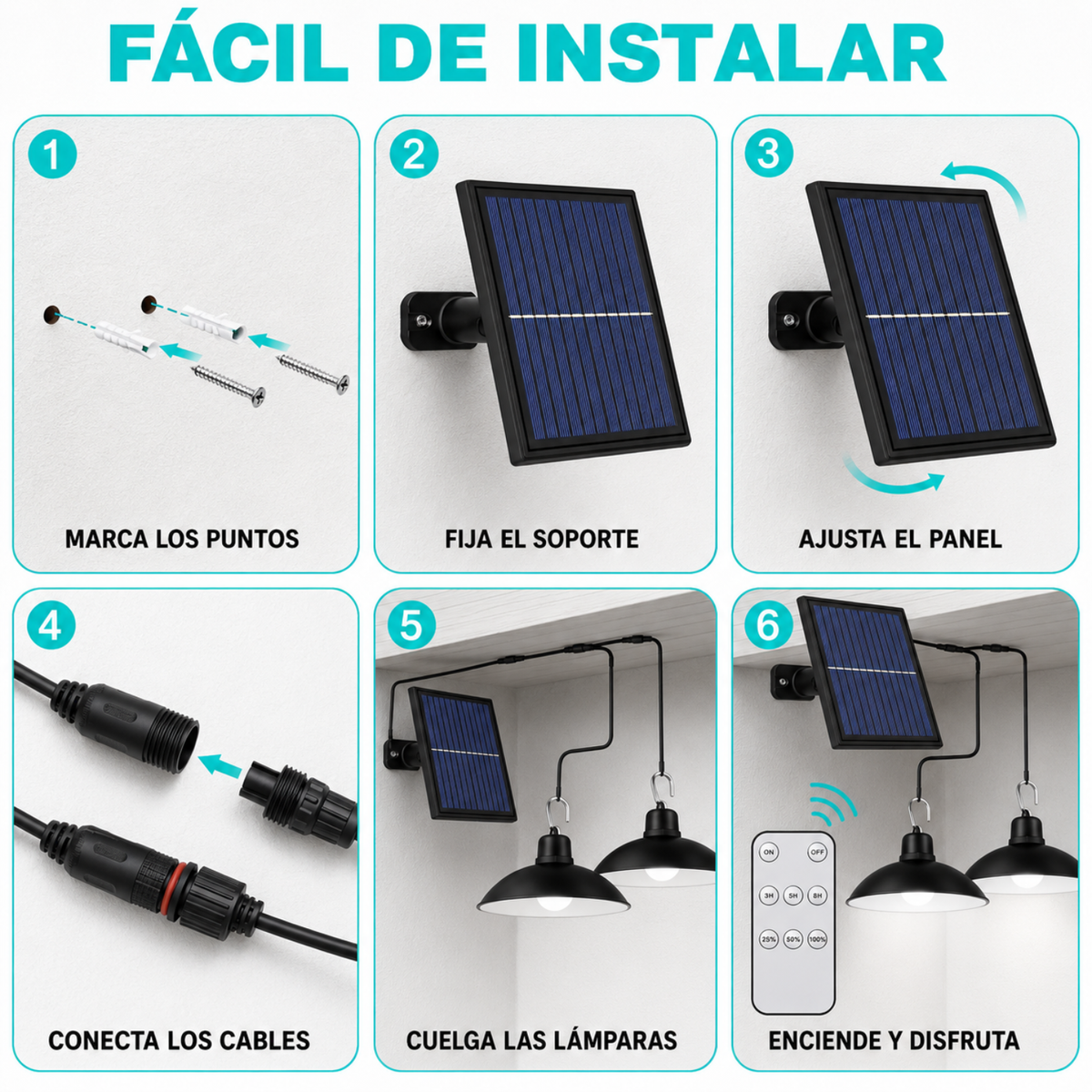 FÁCIL DE INSTALAR

1
MARCA LOS PUNTOS

2
FIJA EL SOPORTE

3
AJUSTA EL PANEL

4
CONECTA LOS CABLES

5
CUELGA LAS LÁMPARAS

6
ON OFF
3H 5H 8H
25% 50% 100%
ENCIENDE Y DISFRUTA